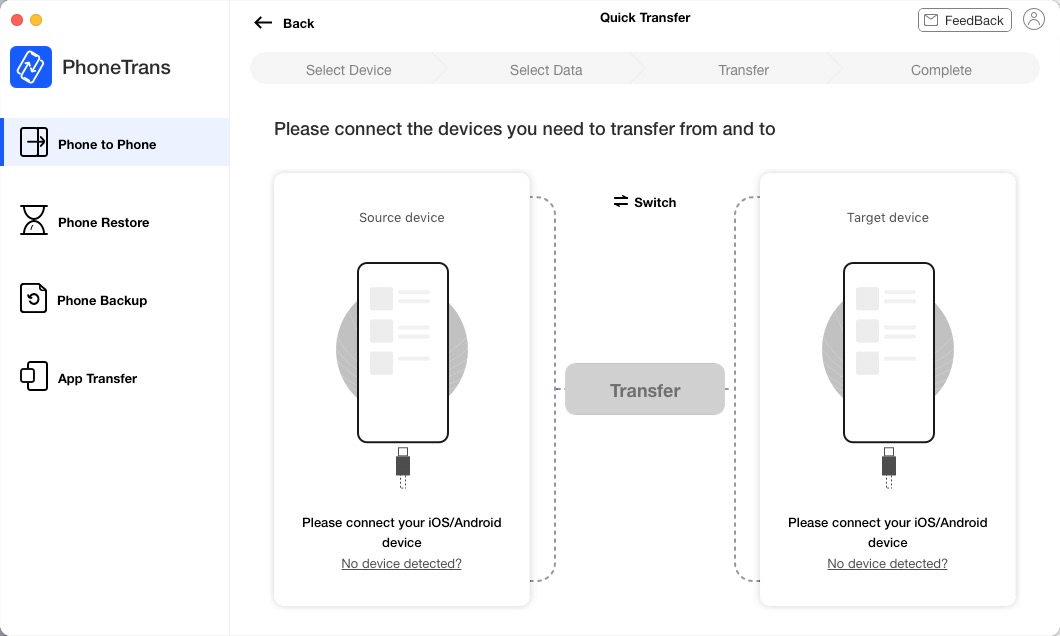 PhoneTrans

Phone to Phone

Phone Restore

Phone Backup

App Transfer

Back

Quick Transfer

FeedBack

Select Device

Select Data

Transfer

Complete

Please connect the devices you need to transfer from and to

Source device

Please connect your iOS/Android device

No device detected?

Switch

Transfer

Target device

Please connect your iOS/Android device

No device detected?